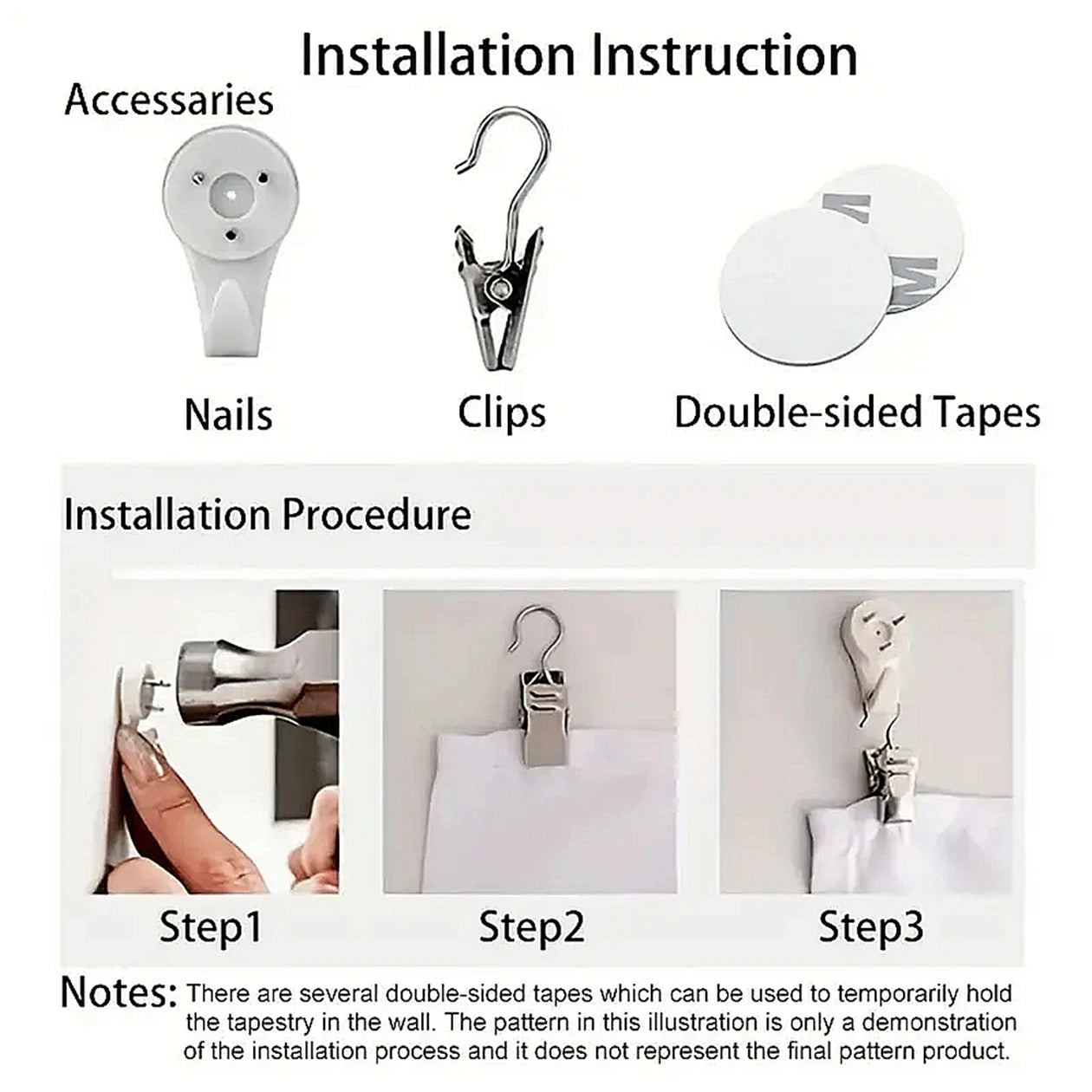 Installation Instruction

Accessaries

Nails

Clips

Double-sided Tapes

Installation Procedure

Step1

Step2

Step3

Notes: There are several double-sided tapes which can be used to temporarily hold the tapestry in the wall. The pattern in this illustration is only a demonstration of the installation process and it does not represent the final pattern product.